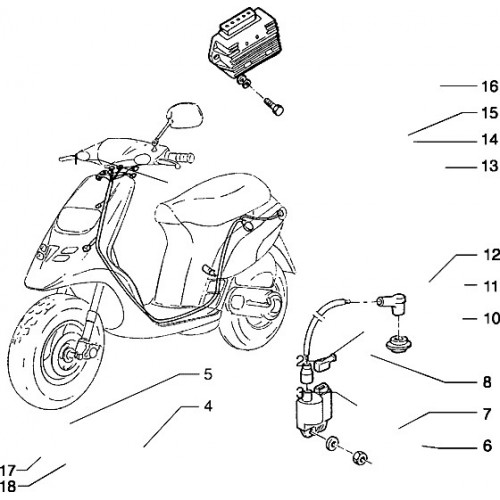 16
15
14
13
1
12
11
10
2
8
3
5
4
7
6
17
18